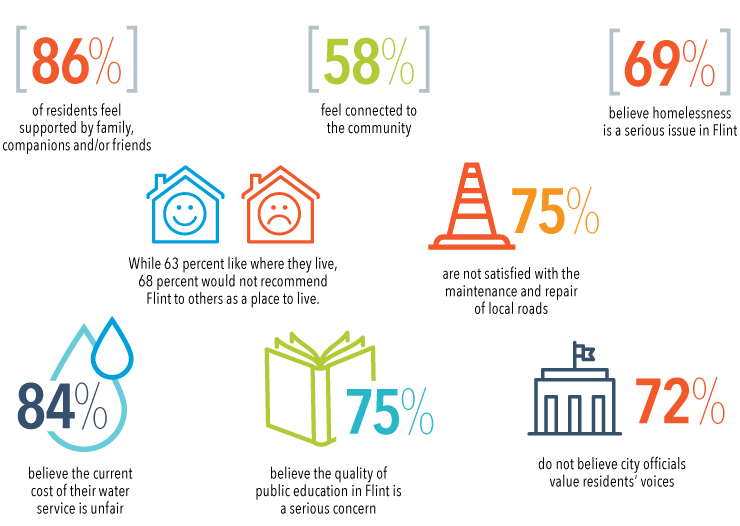 [86%]
of residents feel supported by family, companions and/or friends

[58%]
feel connected to the community

[69%]
believe homelessness is a serious issue in Flint

While 63 percent like where they live, 68 percent would not recommend Flint to others as a place to live.

75%
are not satisfied with the maintenance and repair of local roads

84%
believe the current cost of their water service is unfair

75%
believe the quality of public education in Flint is a serious concern

72%
do not believe city officials value residents' voices