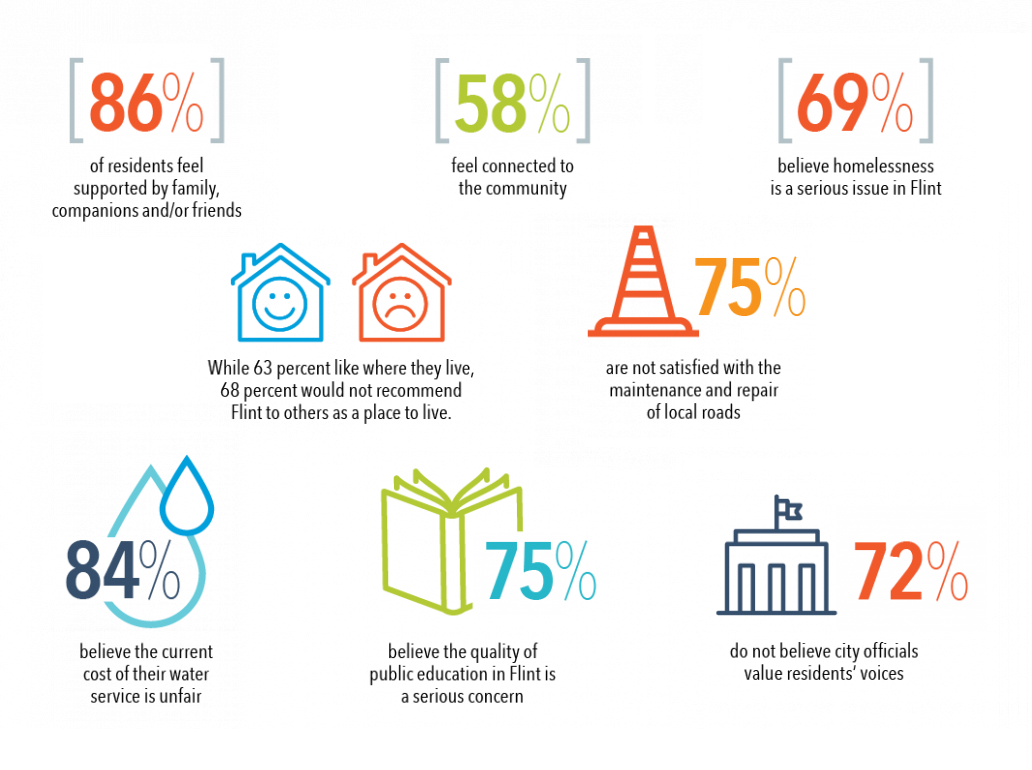 [86%]

of residents feel supported by family, companions and/or friends

[58%]

feel connected to the community

[69%]

believe homelessness is a serious issue in Flint

While 63 percent like where they live, 68 percent would not recommend Flint to others as a place to live.

75%

are not satisfied with the maintenance and repair of local roads

84%

believe the current cost of their water service is unfair

75%

believe the quality of public education in Flint is a serious concern

72%

do not believe city officials value residents' voices