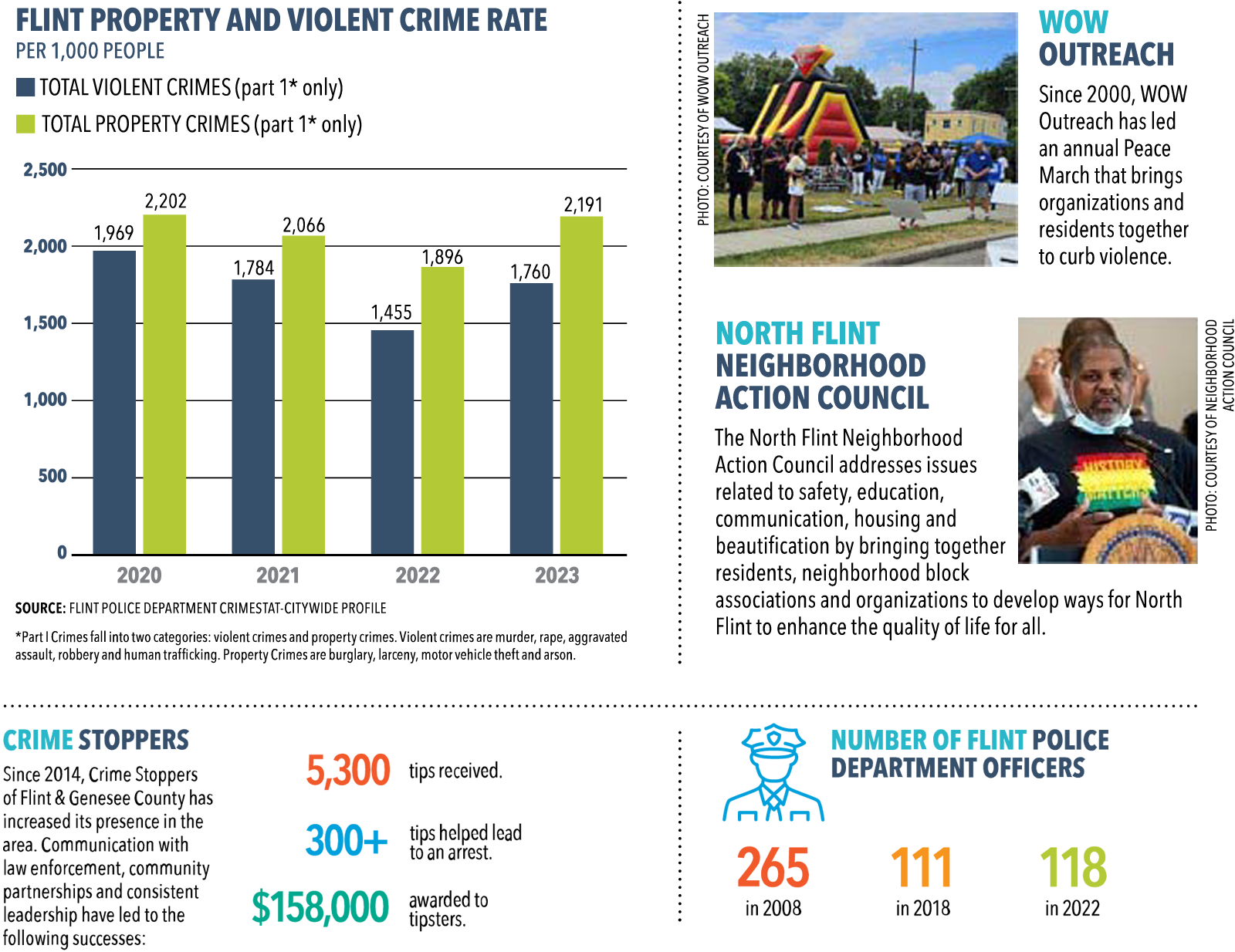 FLINT PROPERTY AND VIOLENT CRIME RATE
PER 1,000 PEOPLE

TOTAL VIOLENT CRIMES (part 1* only)
TOTAL PROPERTY CRIMES (part 1* only)

2,500
2,000
1,500
1,000
500
0

1,969
2,202
1,784
2,066
1,455
1,896
1,760
2,191

2020
2021
2022
2023

SOURCE: FLINT POLICE DEPARTMENT CRIMESTAT-CITYWIDE PROFILE

*Part I Crimes fall into two categories: violent crimes and property crimes. Violent crimes are murder, rape, aggravated assault, robbery and human trafficking. Property Crimes are burglary, larceny, motor vehicle theft and arson.

PHOTO: COURTESY OF WOW OUTREACH

WOW OUTREACH

Since 2000, WOW Outreach has led an annual Peace March that brings organizations and residents together to curb violence.

NORTH FLINT NEIGHBORHOOD ACTION COUNCIL

The North Flint Neighborhood Action Council addresses issues related to safety, education, communication, housing and beautification by bringing together residents, neighborhood block associations and organizations to develop ways for North Flint to enhance the quality of life for all.

PHOTO: COURTESY OF NEIGHBORHOOD ACTION COUNCIL

CRIME STOPPERS

Since 2014, Crime Stoppers of Flint & Genesee County has increased its presence in the area. Communication with law enforcement, community partnerships and consistent leadership have led to the following successes:

5,300 tips received.

300+ tips helped lead to an arrest.

$158,000 awarded to tipsters.

NUMBER OF FLINT POLICE DEPARTMENT OFFICERS

265
in 2008

111
in 2018

118
in 2022