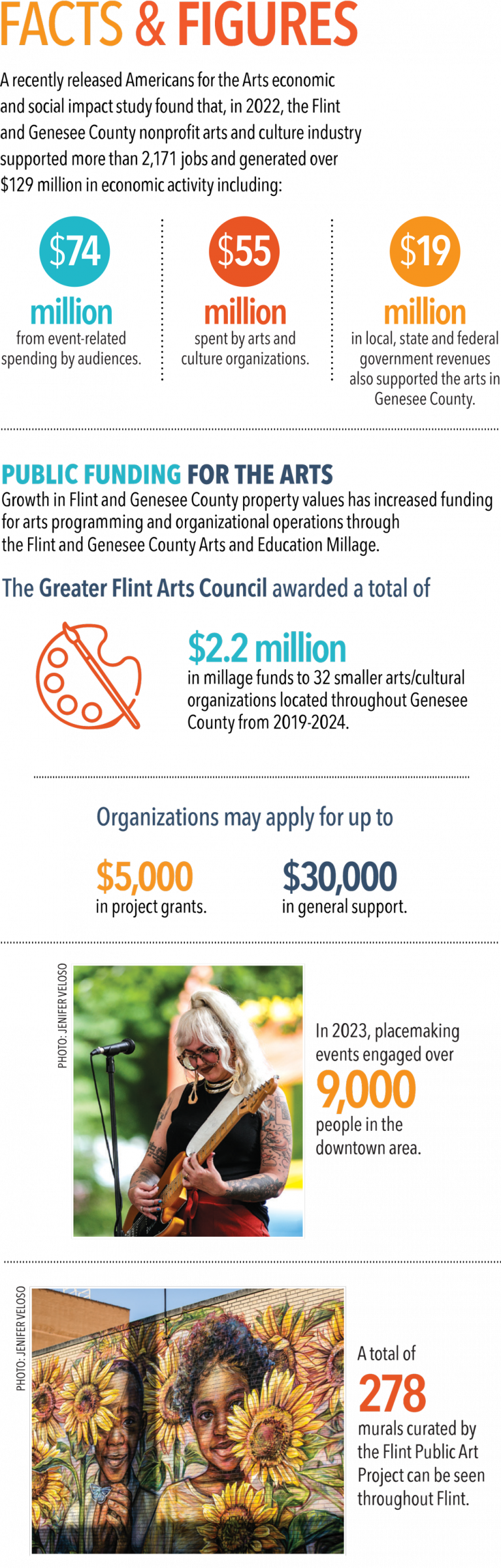 FACTS & FIGURES

A recently released Americans for the Arts economic and social impact study found that, in 2022, the Flint and Genesee County nonprofit arts and culture industry supported more than 2,171 jobs and generated over $129 million in economic activity including:

$74 million from event-related spending by audiences.

$55 million spent by arts and culture organizations.

$19 million in local, state and federal government revenues also supported the arts in Genesee County.

PUBLIC FUNDING FOR THE ARTS

Growth in Flint and Genesee County property values has increased funding for arts programming and organizational operations through the Flint and Genesee County Arts and Education Millage.

The Greater Flint Arts Council awarded a total of

$2.2 million in millage funds to 32 smaller arts/cultural organizations located throughout Genesee County from 2019-2024.

Organizations may apply for up to

$5,000 in project grants.

$30,000 in general support.

PHOTO: JENIFER VELOSO

In 2023, placemaking events engaged over 9,000 people in the downtown area.

PHOTO: JENIFER VELOSO

A total of 278 murals curated by the Flint Public Art Project can be seen throughout Flint.